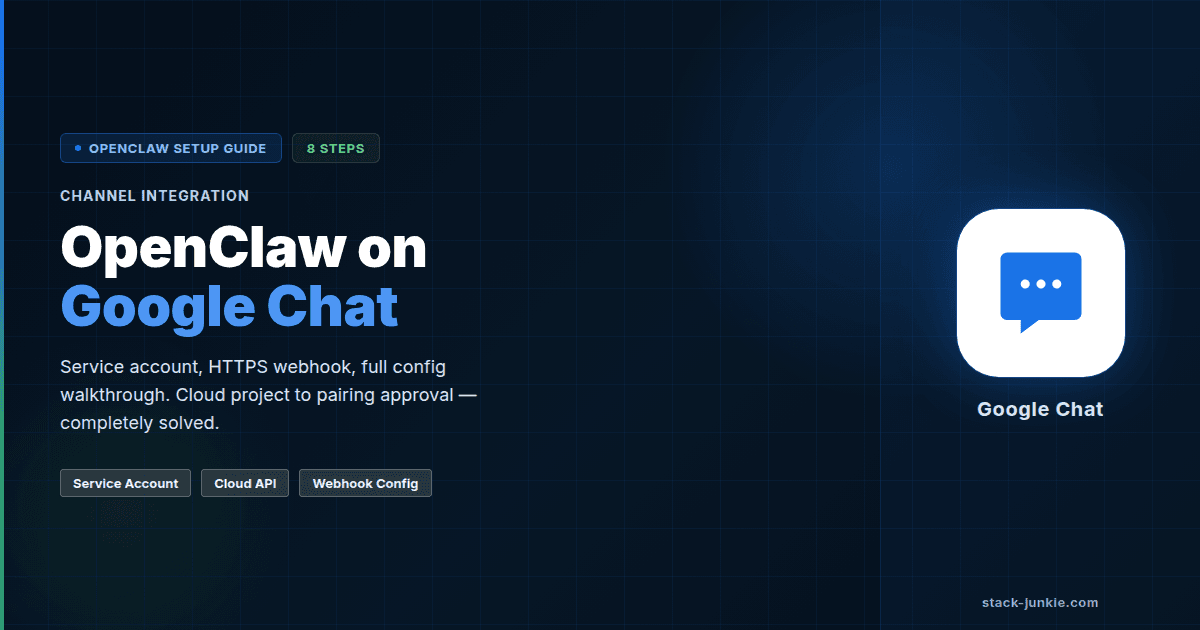 • OPENCLAW SETUP GUIDE
8 STEPS

CHANNEL INTEGRATION

OpenClaw on Google Chat

Service account, HTTPS webhook, full config walkthrough. Cloud project to pairing approval — completely solved.

Service Account
Cloud API
Webhook Config

Google Chat

stack-junkie.com