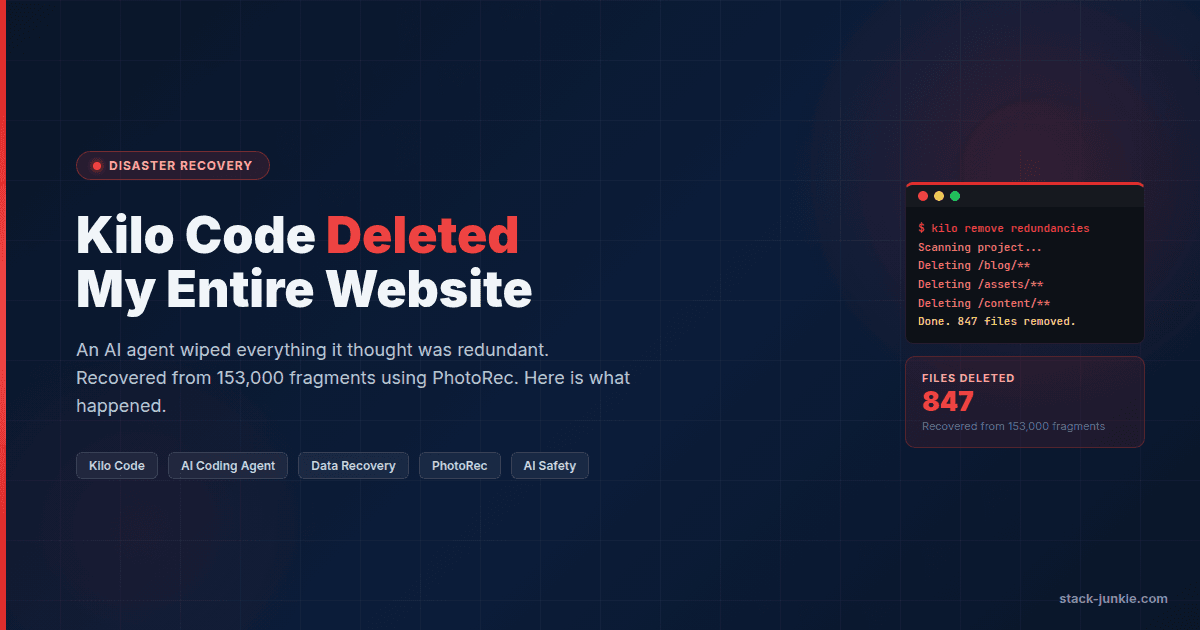 DISASTER RECOVERY

Kilo Code Deleted My Entire Website

An AI agent wiped everything it thought was redundant. Recovered from 153,000 fragments using PhotoRec. Here is what happened.

Kilo Code AI Coding Agent Data Recovery PhotoRec AI Safety

$ kilo remove redundancies
Scanning project...
Deleting /blog/**
Deleting /assets/**
Deleting /content/**
Done. 847 files removed.

FILES DELETED
847
Recovered from 153,000 fragments

stack-junkie.com